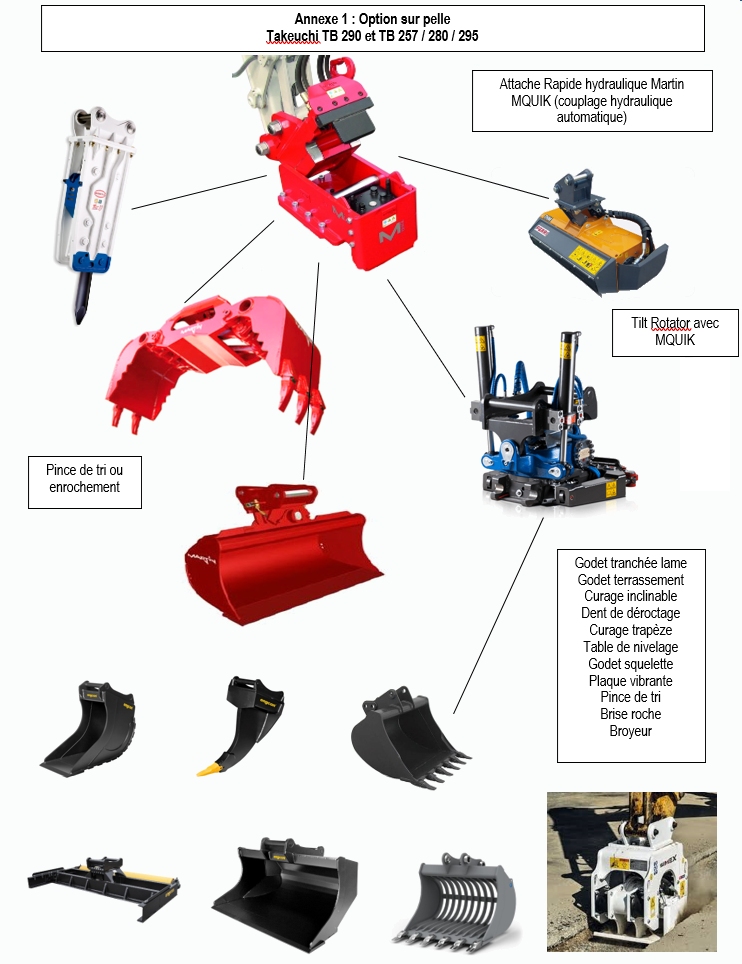 Annexe 1 : Option sur pelle
Takeuchi TB 290 et TB 257 / 280 / 295

Attache Rapide hydraulique Martin MQUIK (couplage hydraulique automatique)

Tilt Rotator avec MQUIK

Pince de tri ou enrochement

Godet tranchée lame
Godet terrassement
Curage inclinable
Dent de déroctage
Curage trapèze
Table de nivelage
Godet squelette
Plaque vibrante
Pince de tri
Brise roche
Broyeur